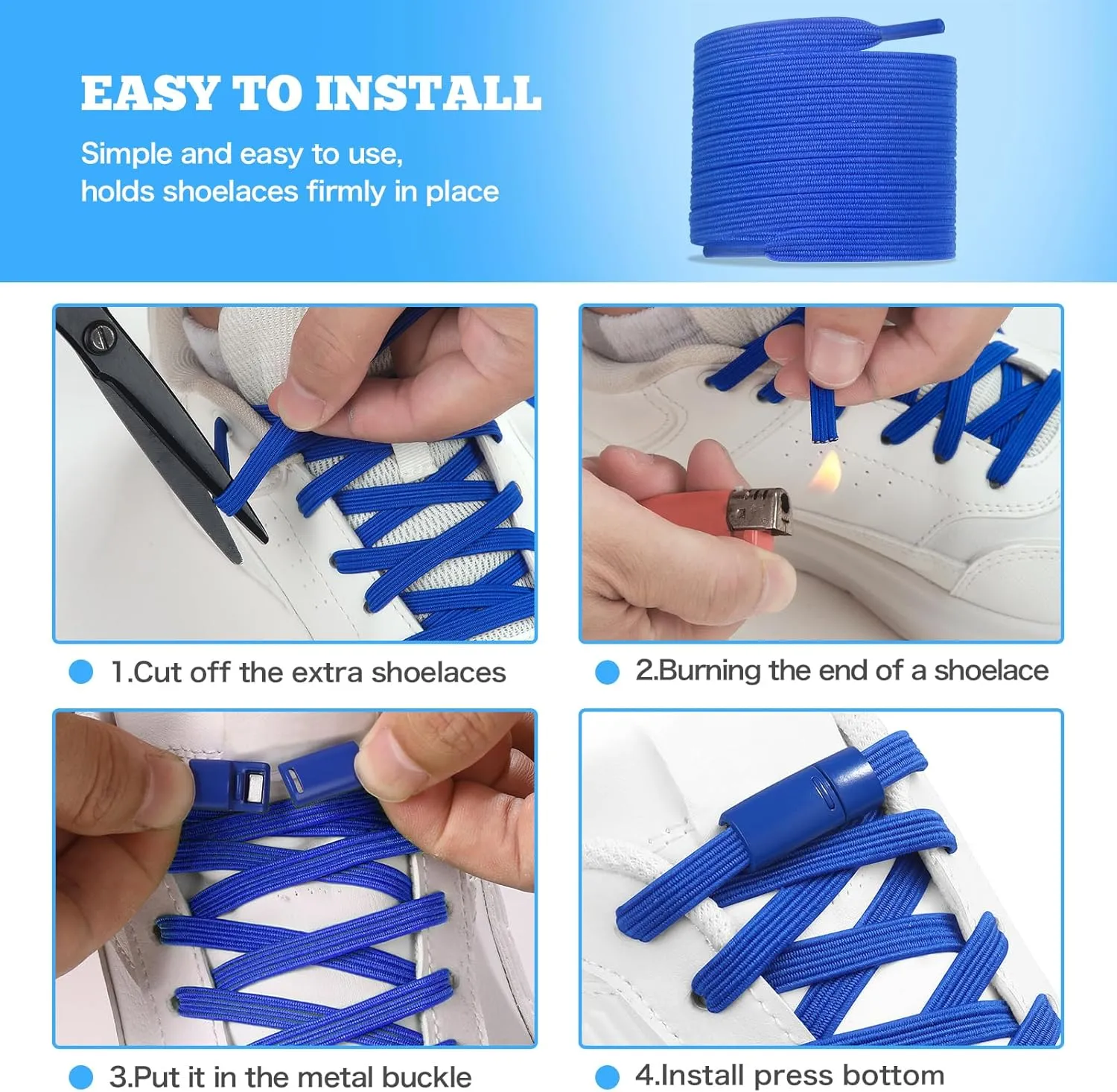 EASY TO INSTALL

Simple and easy to use, holds shoelaces firmly in place

1.Cut off the extra shoelaces

2.Burning the end of a shoelace

3.Put it in the metal buckle

4.Install press bottom